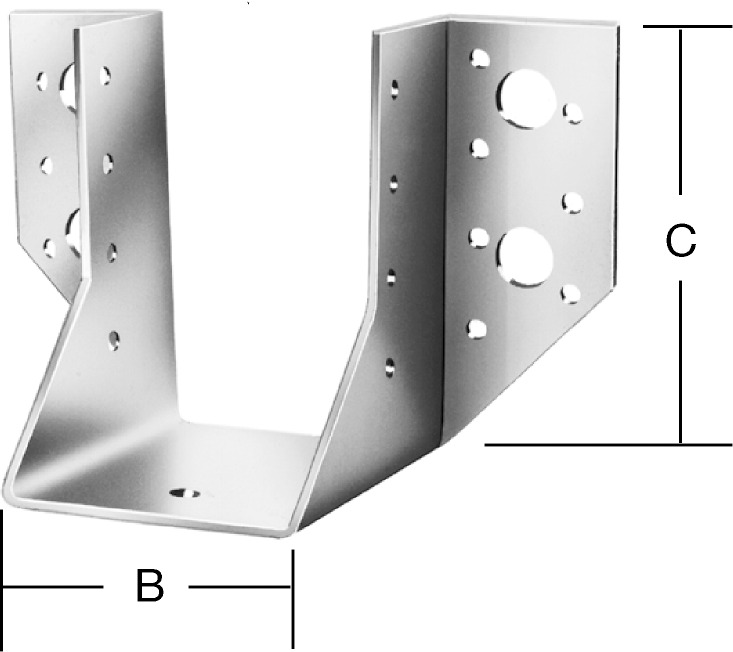 C

B